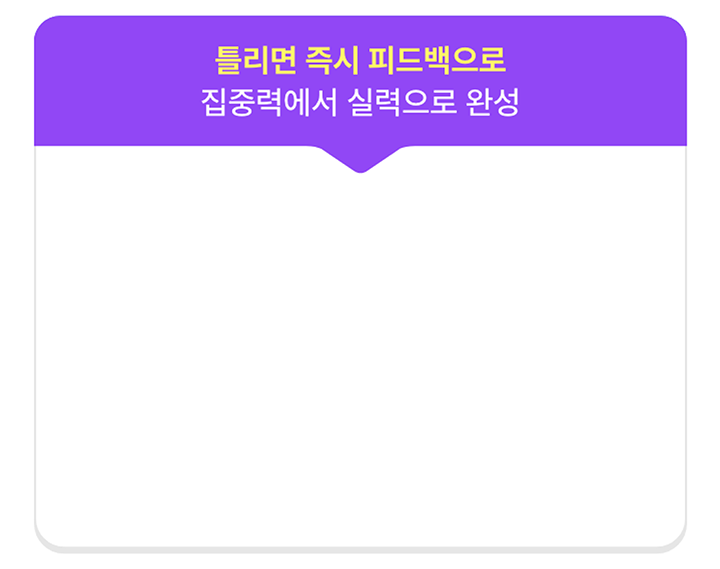 틀리면 즉시 피드백으로
집중력에서 실력으로 완성